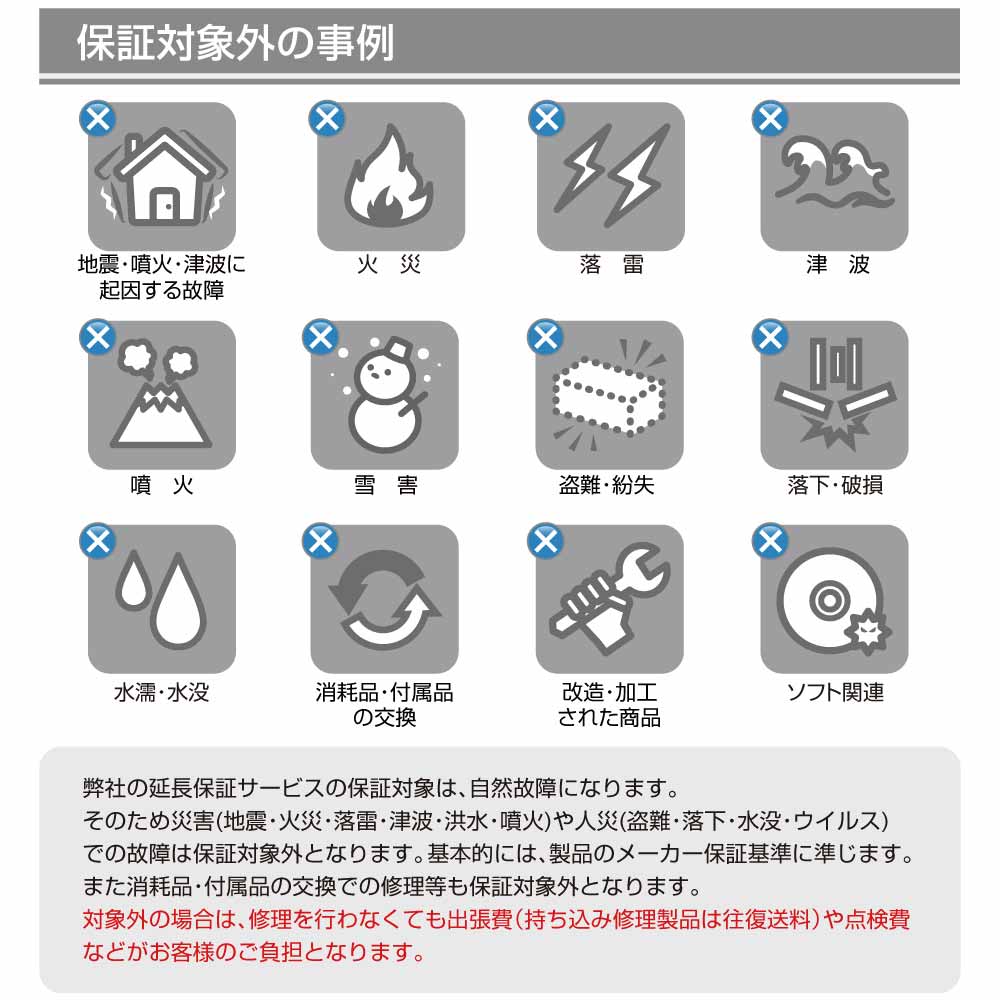 保証対象外の事例

地震・噴火・津波に起因する故障

火　災

落　雷

津　波

噴　火

雪　害

盗難・紛失

落下・破損

水濡・水没

消耗品・付属品の交換

改造・加工された商品

ソフト関連

弊社の延長保証サービスの保証対象は、自然故障になります。
そのため災害(地震・火災・落雷・津波・洪水・噴火)や人災(盗難・落下・水没・ウイルス)での故障は保証対象外となります。基本的には、製品のメーカー保証基準に準じます。
また消耗品・付属品の交換での修理等も保証対象外となります。
対象外の場合は、修理を行わなくても出張費(持ち込み修理製品は往復送料)や点検費などがお客様のご負担となります。