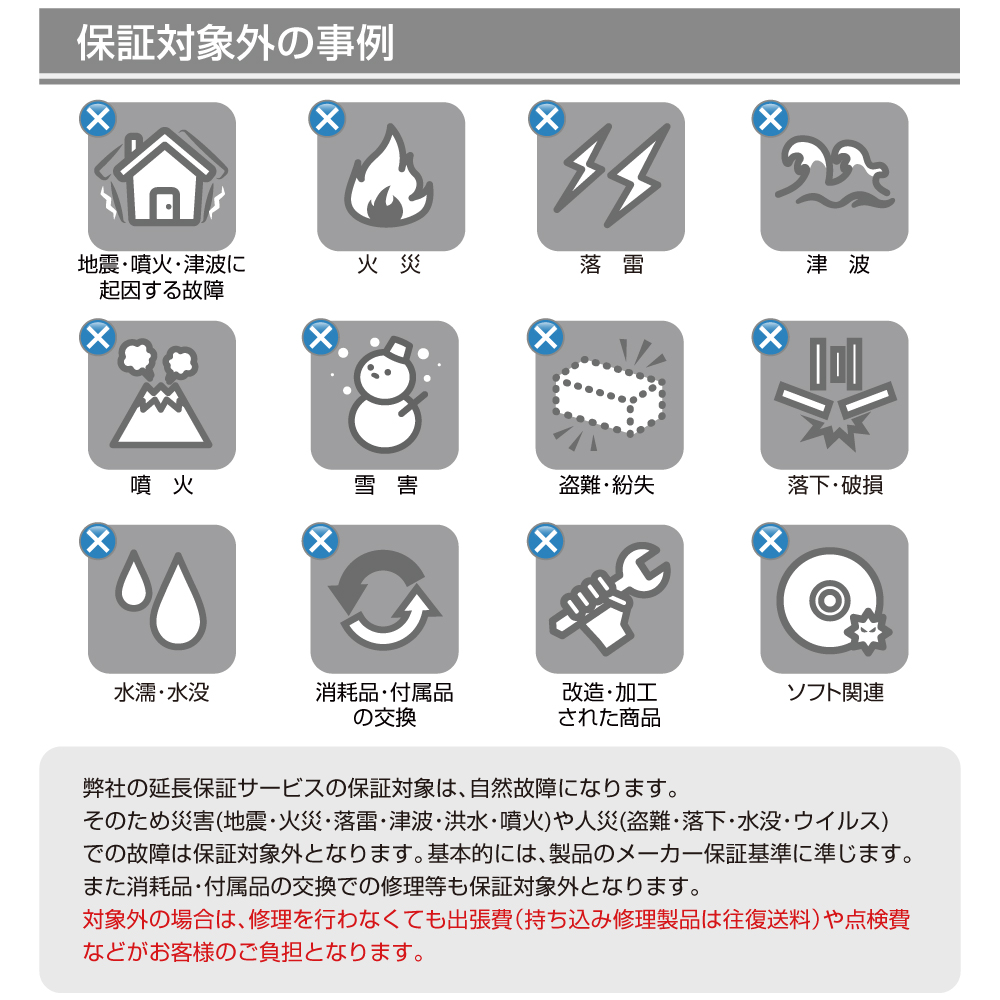 保証対象外の事例

地震・噴火・津波に起因する故障

火　災

落　雷

津　波

噴　火

雪　害

盗難・紛失

落下・破損

水濡・水没

消耗品・付属品の交換

改造・加工された商品

ソフト関連

弊社の延長保証サービスの保証対象は、自然故障になります。
そのため災害(地震・火災・落雷・津波・洪水・噴火)や人災(盗難・落下・水没・ウイルス)での故障は保証対象外となります。基本的には、製品のメーカー保証基準に準じます。
また消耗品・付属品の交換での修理等も保証対象外となります。
対象外の場合は、修理を行わなくても出張費(持ち込み修理製品は往復送料)や点検費などがお客様のご負担となります。